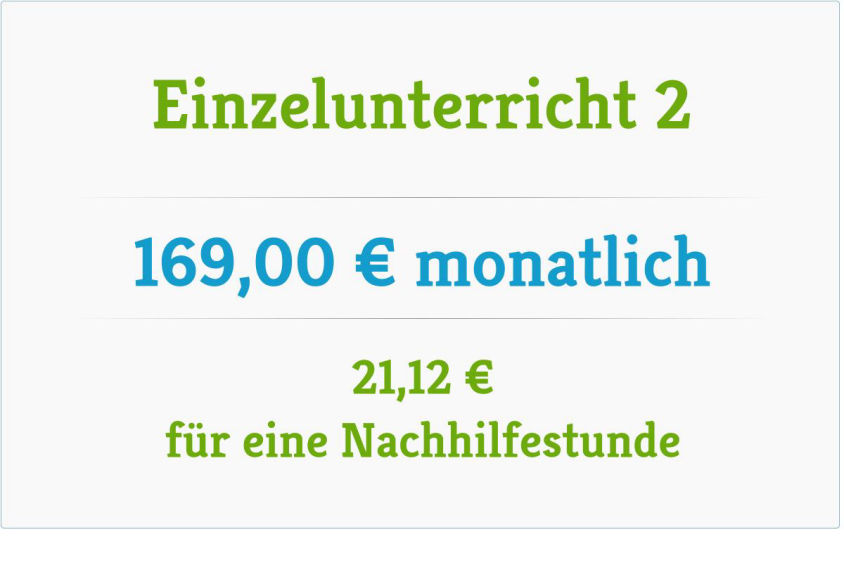 Einzelunterricht 2

169,00 € monatlich

21,12 €
für eine Nachhilfestunde